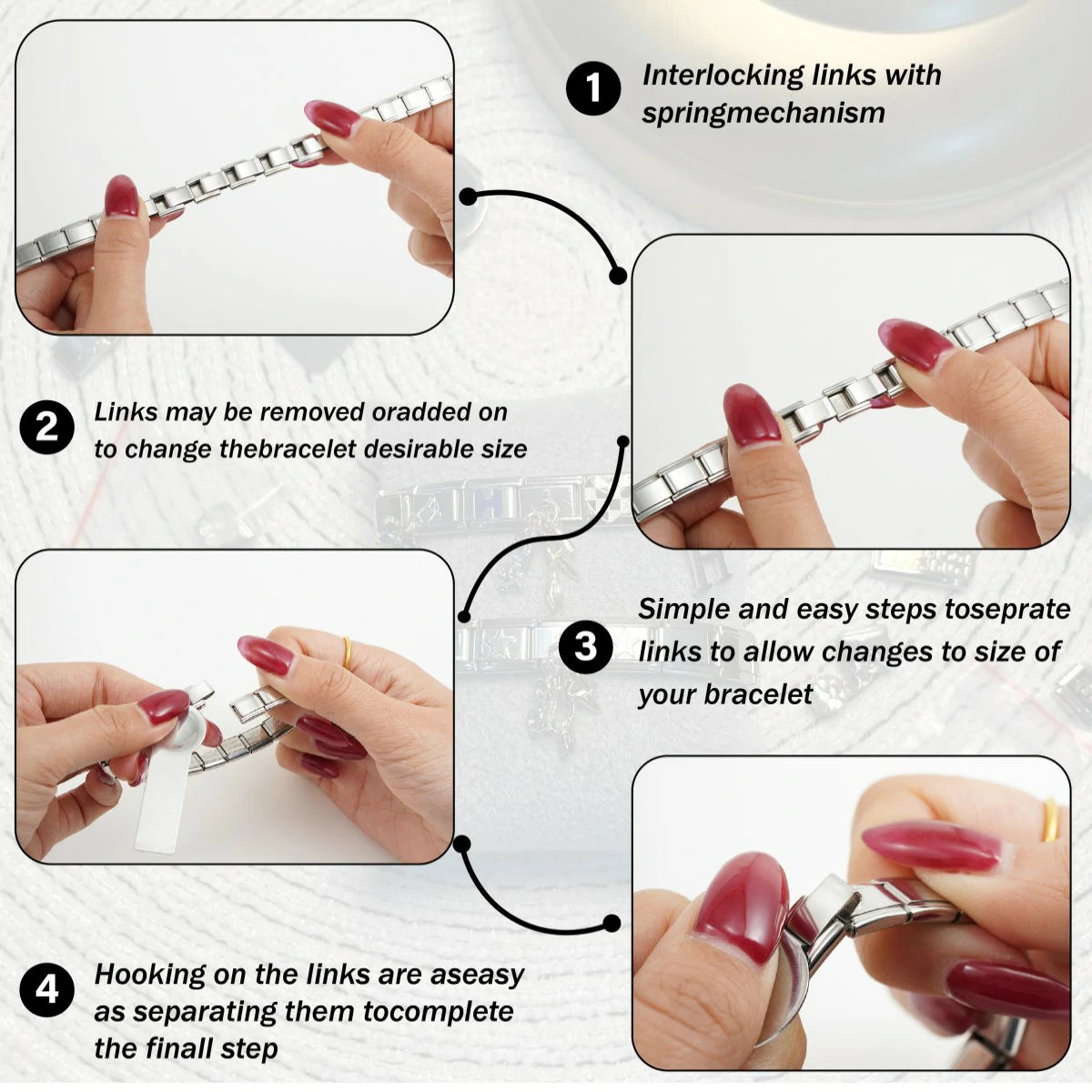 1 Interlocking links with springmechanism

2 Links may be removed oradded on to change thebracelet desirable size

3 Simple and easy steps toseprate links to allow changes to size of your bracelet

4 Hooking on the links are aseasy as separating them tocomplete the finall step